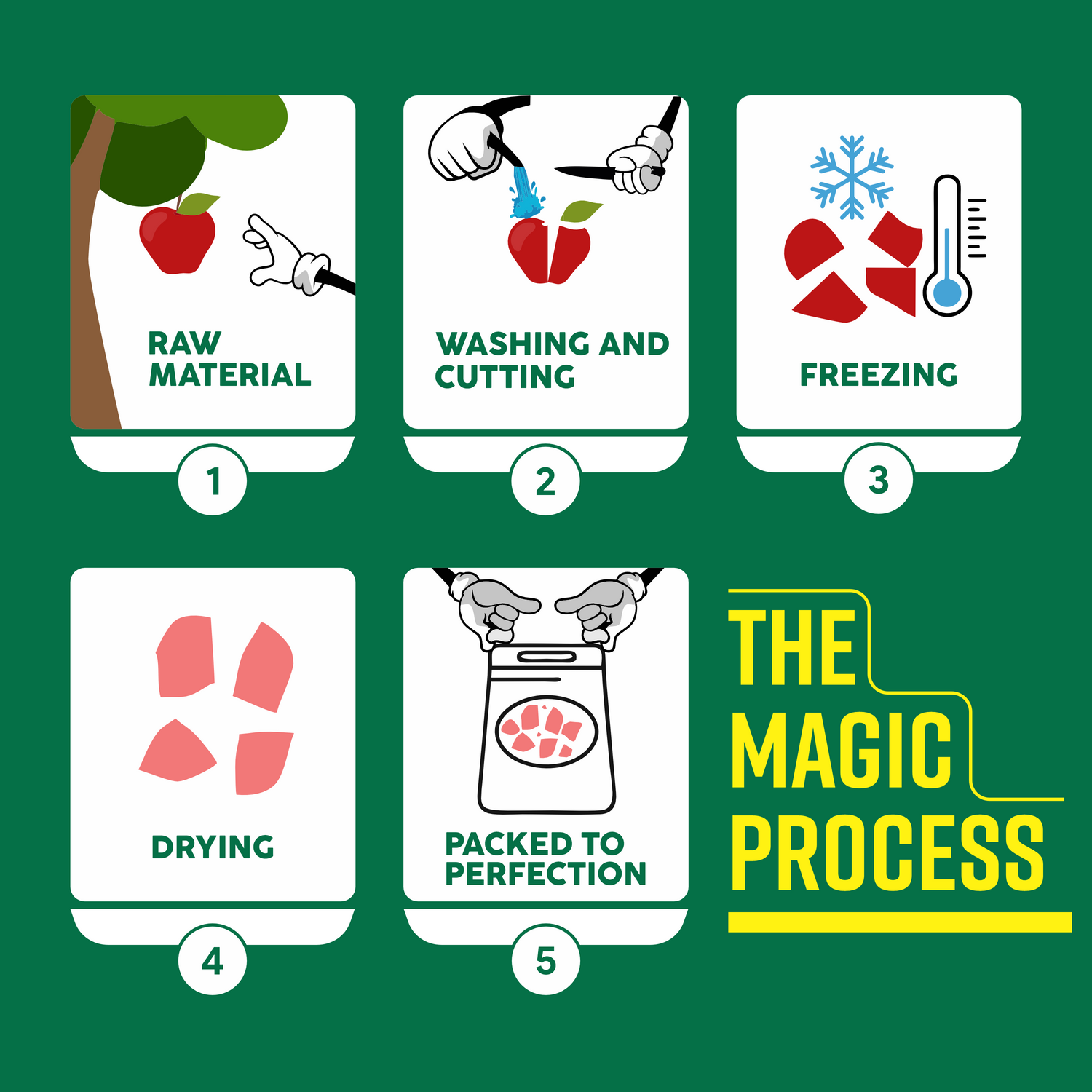 RAW MATERIAL

1

WASHING AND CUTTING

2

FREEZING

3

DRYING

4

PACKED TO PERFECTION

5

THE MAGIC PROCESS